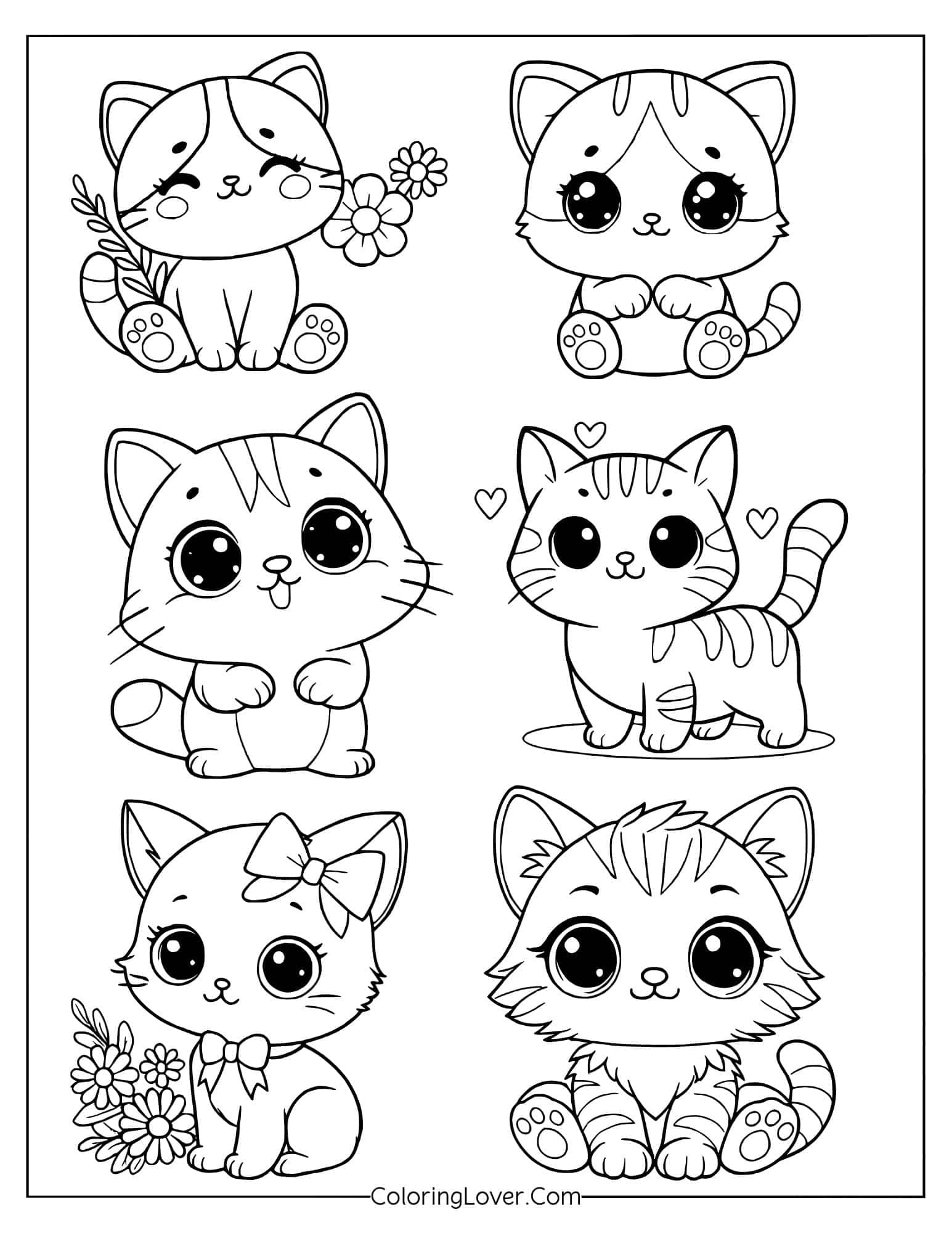 ColoringLover.Com