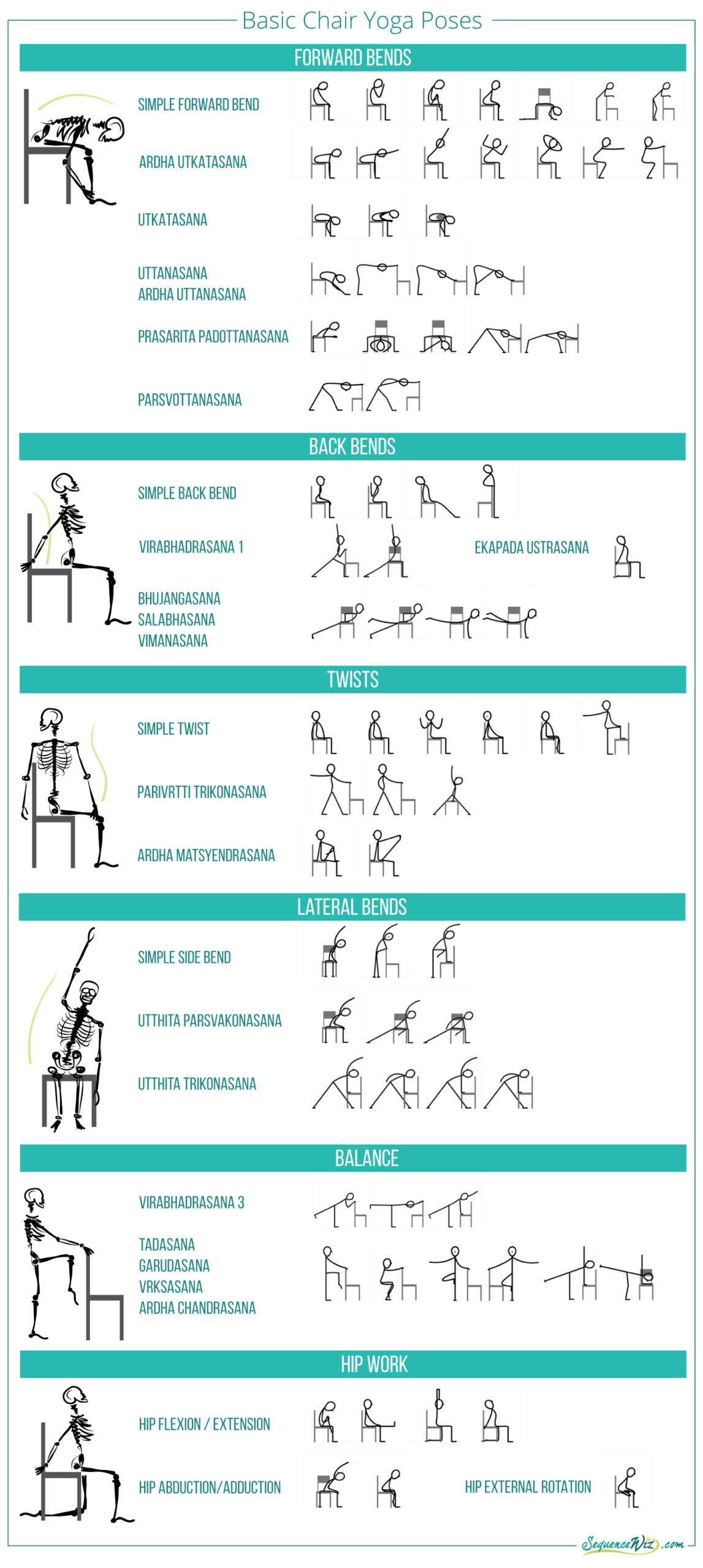 Basic Chair Yoga Poses

FORWARD BENDS

SIMPLE FORWARD BEND

ARDHA UTKATASANA

UTKATASANA

UTTANASANA
ARDHA UTTANASANA

PRASARITA PADOTTANASANA

PARSVOTTANASANA

BACK BENDS

SIMPLE BACK BEND

VIRABHADRASANA 1

EKAPADA USTRASANA

BHUJANGASANA
SALABHASANA
VIMANASANA

TWISTS

SIMPLE TWIST

PARIVRTTI TRIKONASANA

ARDHA MATSYENDRASANA

LATERAL BENDS

SIMPLE SIDE BEND

UTTHITA PARSVAKONASANA

UTTHITA TRIKONASANA

BALANCE

VIRABHADRASANA 3

TADASANA
GARUDASANA
VRKSASANA
ARDHA CHANDRASANA

HIP WORK

HIP FLEXION / EXTENSION

HIP ABDUCTION/ADDUCTION

HIP EXTERNAL ROTATION

SequenceWiz.com