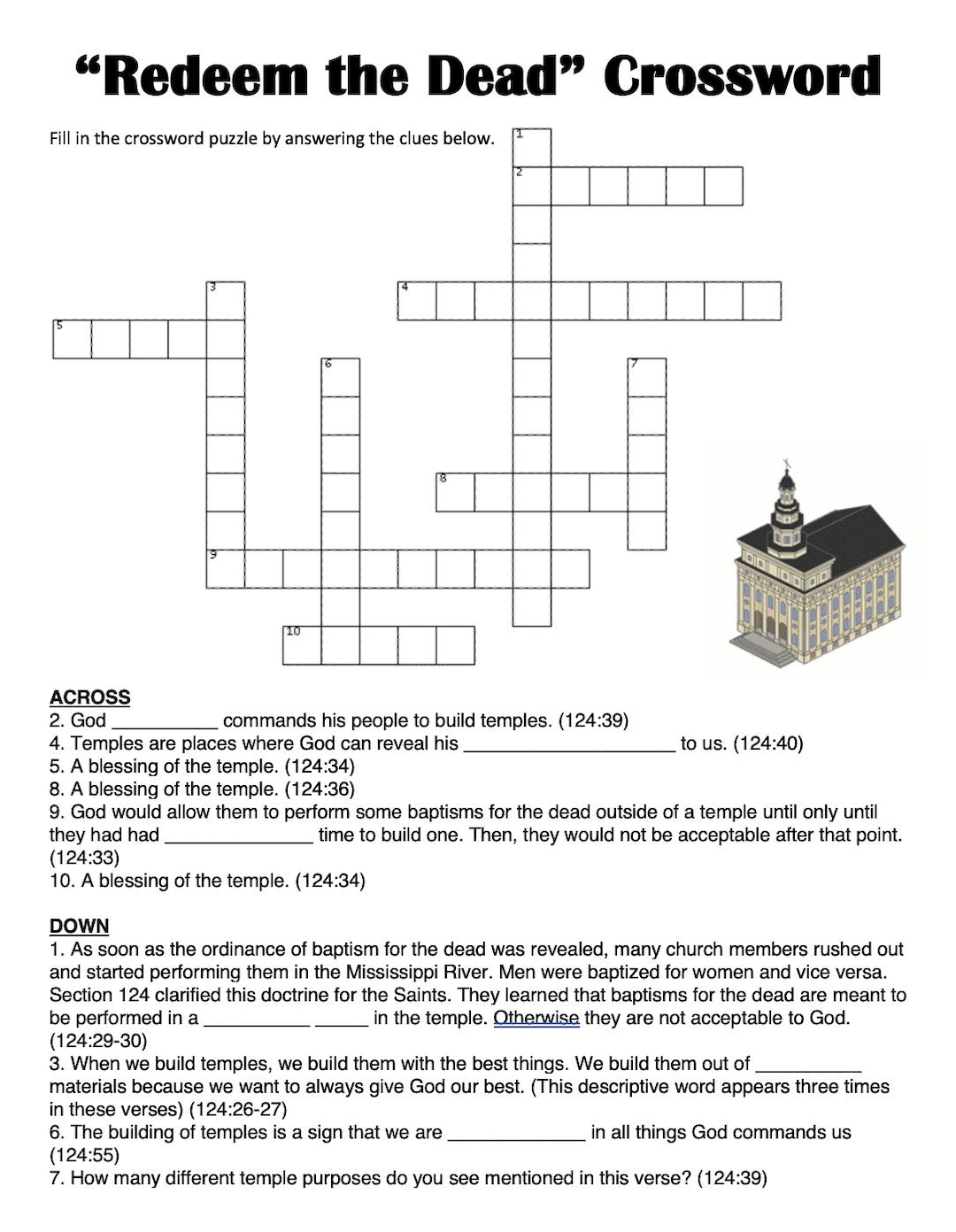 “Redeem the Dead” Crossword

Fill in the crossword puzzle by answering the clues below.

1
2
3
4
5
6
7
8
9
10

ACROSS
2. God __________ commands his people to build temples. (124:39)
4. Temples are places where God can reveal his ____________________ to us. (124:40)
5. A blessing of the temple. (124:34)
8. A blessing of the temple. (124:36)
9. God would allow them to perform some baptisms for the dead outside of a temple until only until they had had ______________ time to build one. Then, they would not be acceptable after that point. (124:33)
10. A blessing of the temple. (124:34)

DOWN
1. As soon as the ordinance of baptism for the dead was revealed, many church members rushed out and started performing them in the Mississippi River. Men were baptized for women and vice versa. Section 124 clarified this doctrine for the Saints. They learned that baptisms for the dead are meant to be performed in a __________ _____ in the temple. Otherwise they are not acceptable to God. (124:29-30)
3. When we build temples, we build them with the best things. We build them out of __________ materials because we want to always give God our best. (This descriptive word appears three times in these verses) (124:26-27)
6. The building of temples is a sign that we are _____________ in all things God commands us (124:55)
7. How many different temple purposes do you see mentioned in this verse? (124:39)